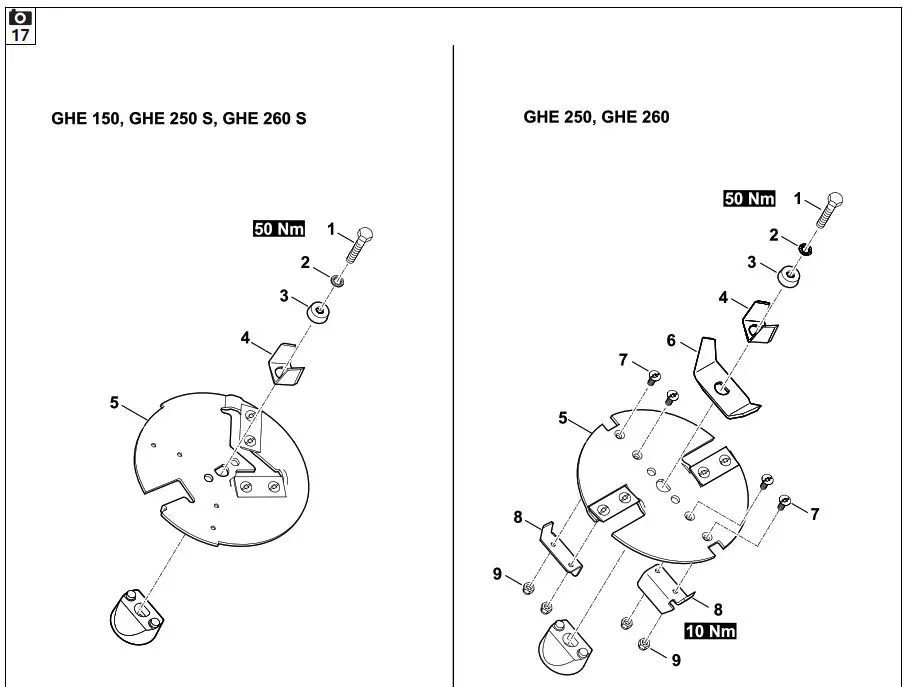 17

GHE 150, GHE 250 S, GHE 260 S

50 Nm
1
2
3
4
5

GHE 250, GHE 260

50 Nm
1
2
3
4
6
7
5
7
8
9
8
10 Nm
9