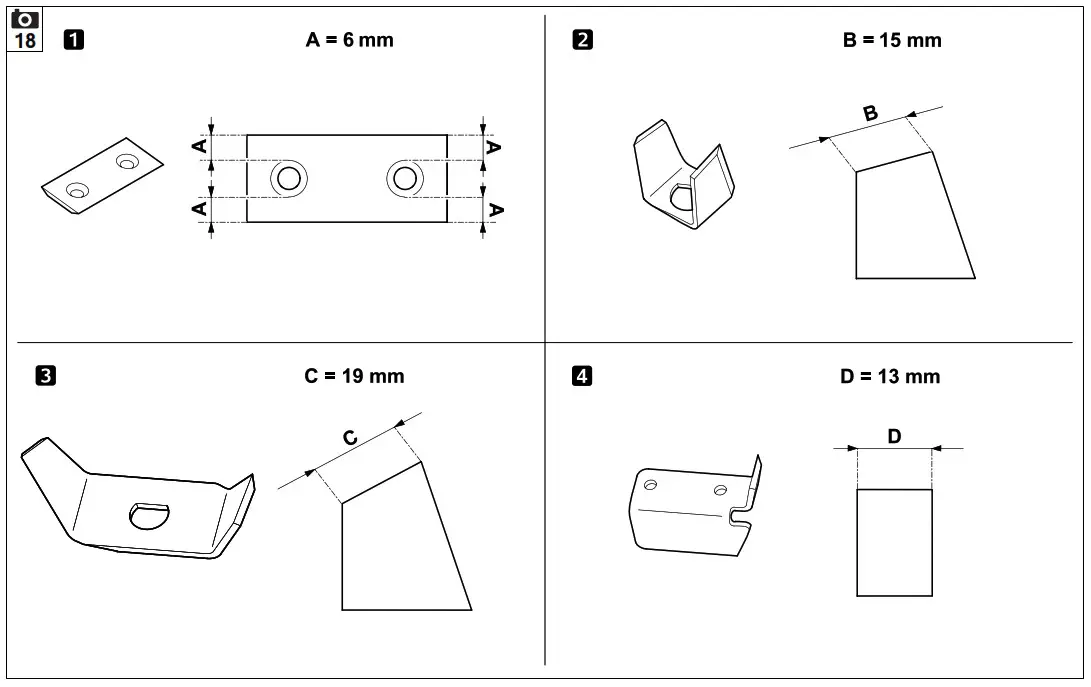 18

1 A = 6 mm

A A
A A

2 B = 15 mm

B

3 C = 19 mm

C

4 D = 13 mm

D