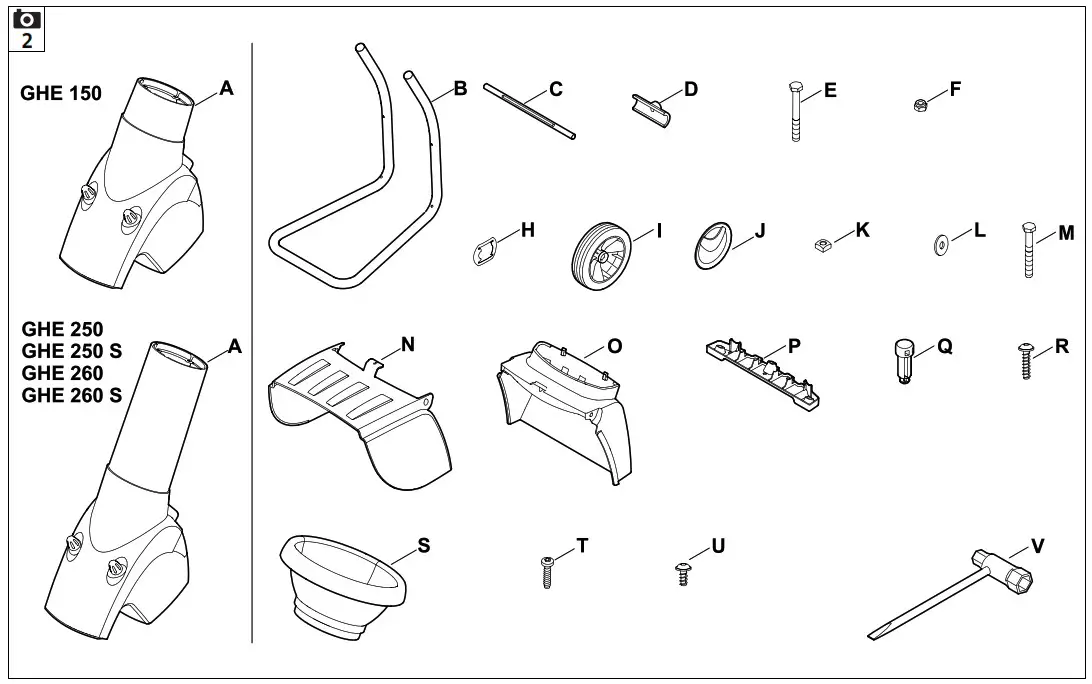 2

GHE 150
A

GHE 250
GHE 250 S
GHE 260
GHE 260 S
A

B
C
D
E
F
H
I
J
K
L
M
N
O
P
Q
R
S
T
U
V