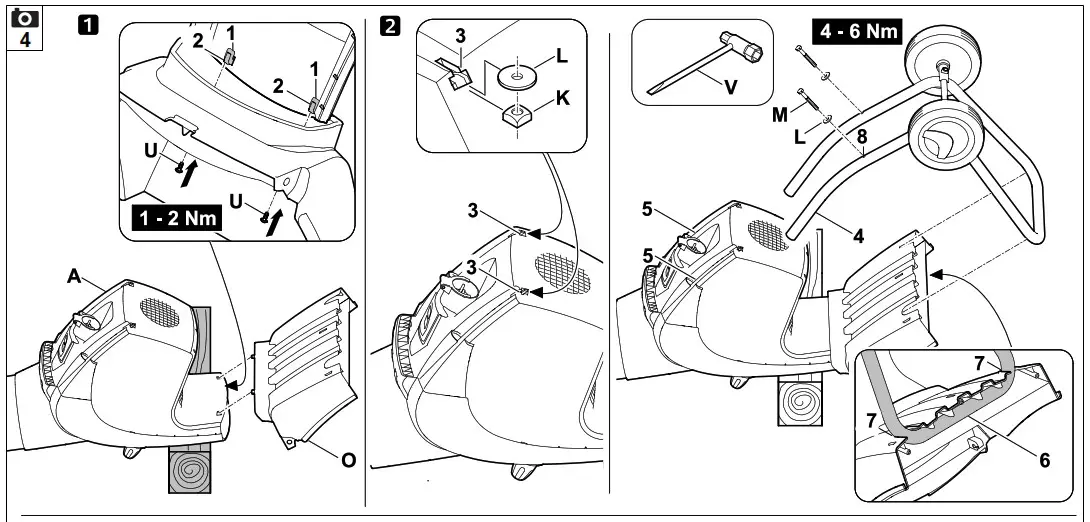 4

1

2 1
2 1
U
U
1 - 2 Nm
A
O

2

3
L
K
3
3

V
4 - 6 Nm
M
L
8
5
5
4
7
7
6