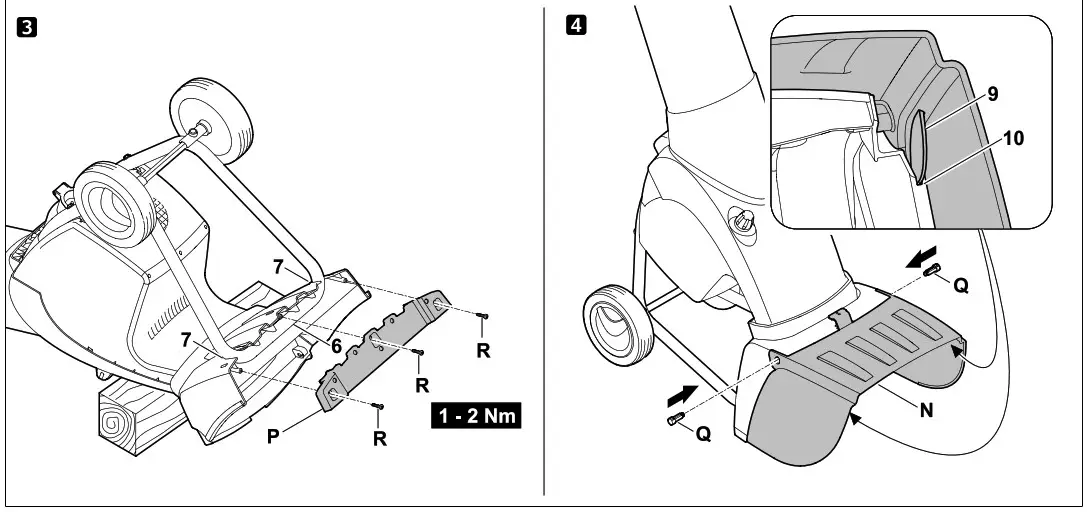 3

7

7

6

R

R

R

P

1 - 2 Nm

4

9

10

Q

Q

N