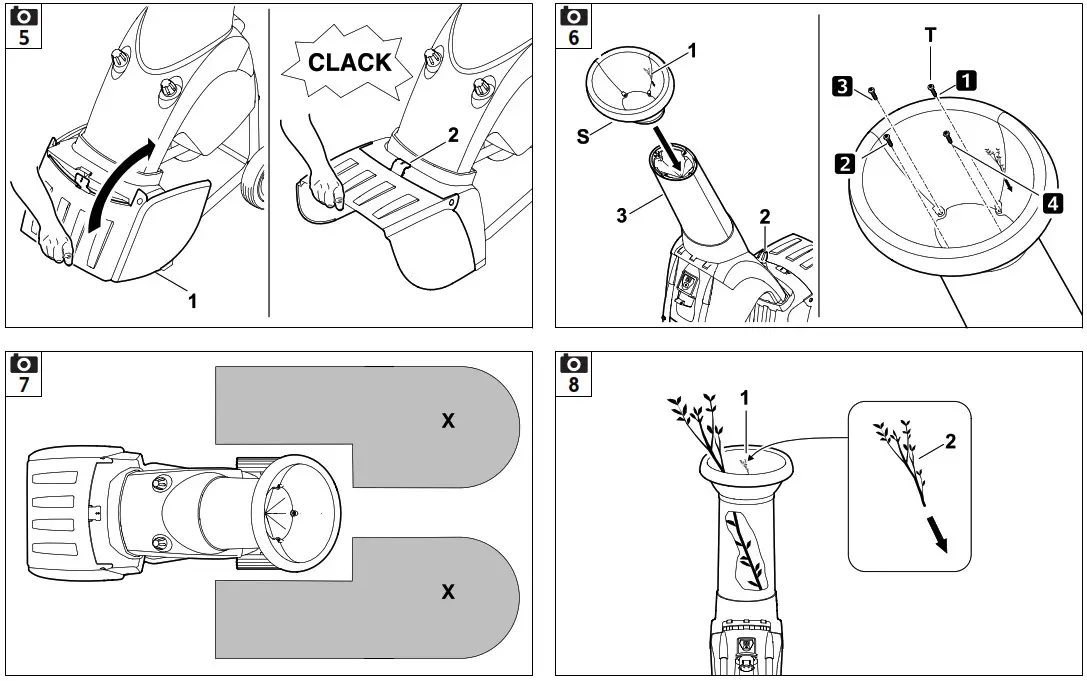 5
CLACK
2
1

6
1
S
3
2
T
3
1
2
4

7
X
X

8
1
2