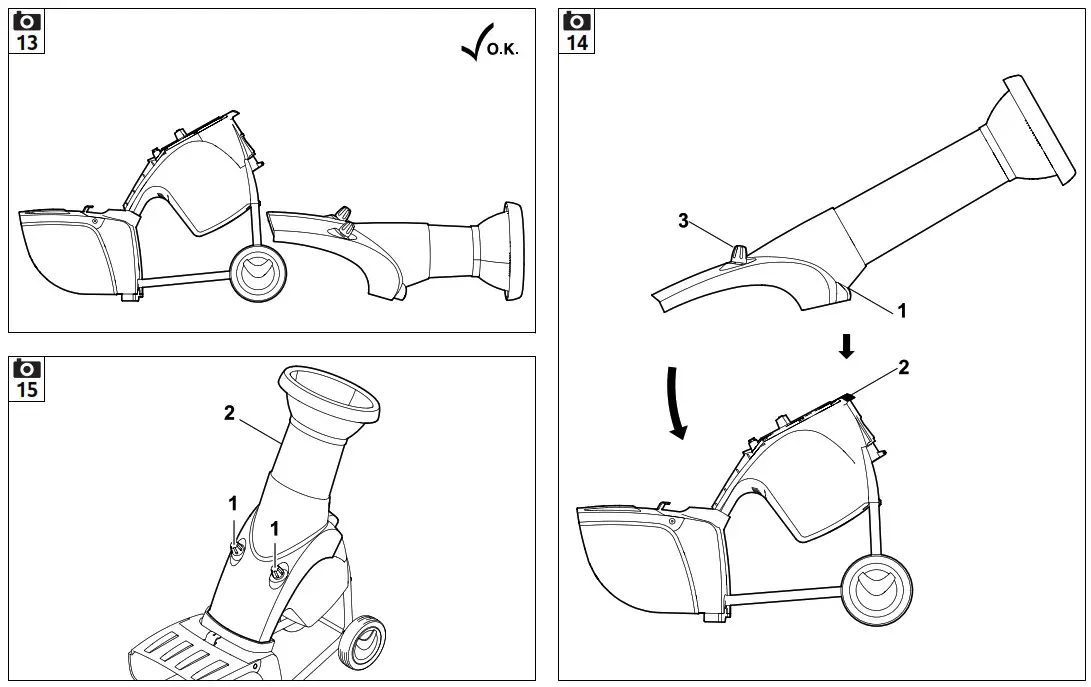 13

O.K.

15

2

1

1

14

3

1

2