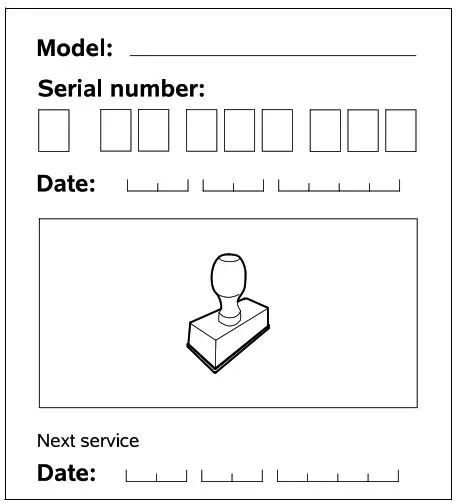 Model:

Serial number:

Date:

Next service

Date: