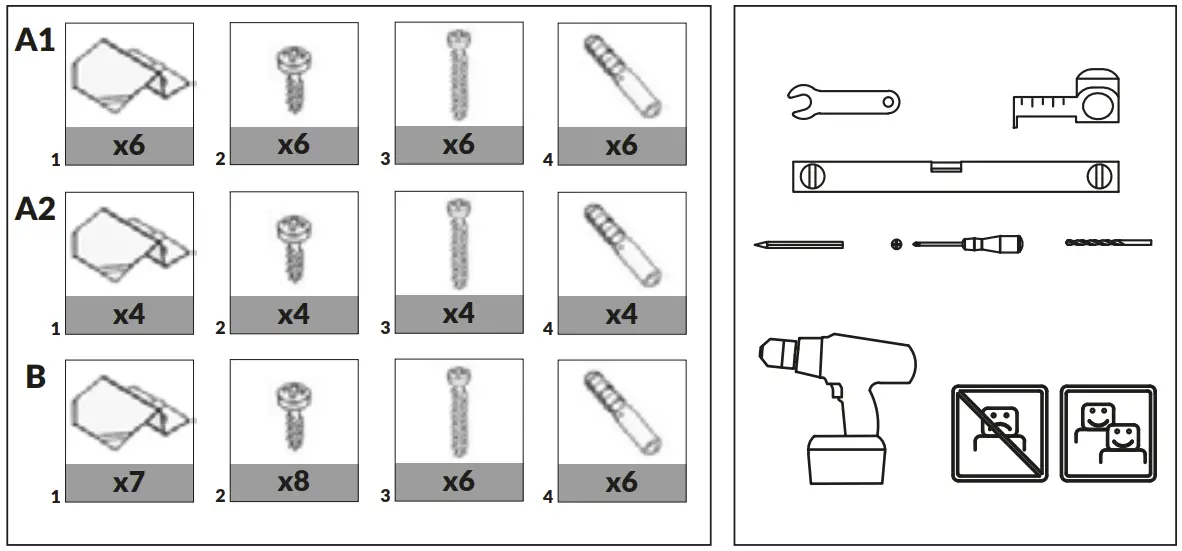 A1

1 x6
2 x6
3 x6
4 x6

A2

1 x4
2 x4
3 x4
4 x4

B

1 x7
2 x8
3 x6
4 x6