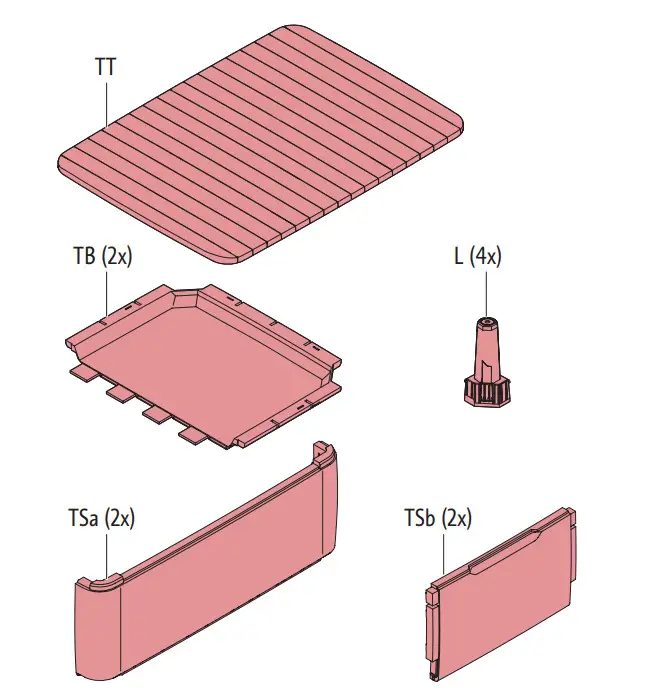 TT

TB (2x)

L (4x)

TSa (2x)

TSb (2x)