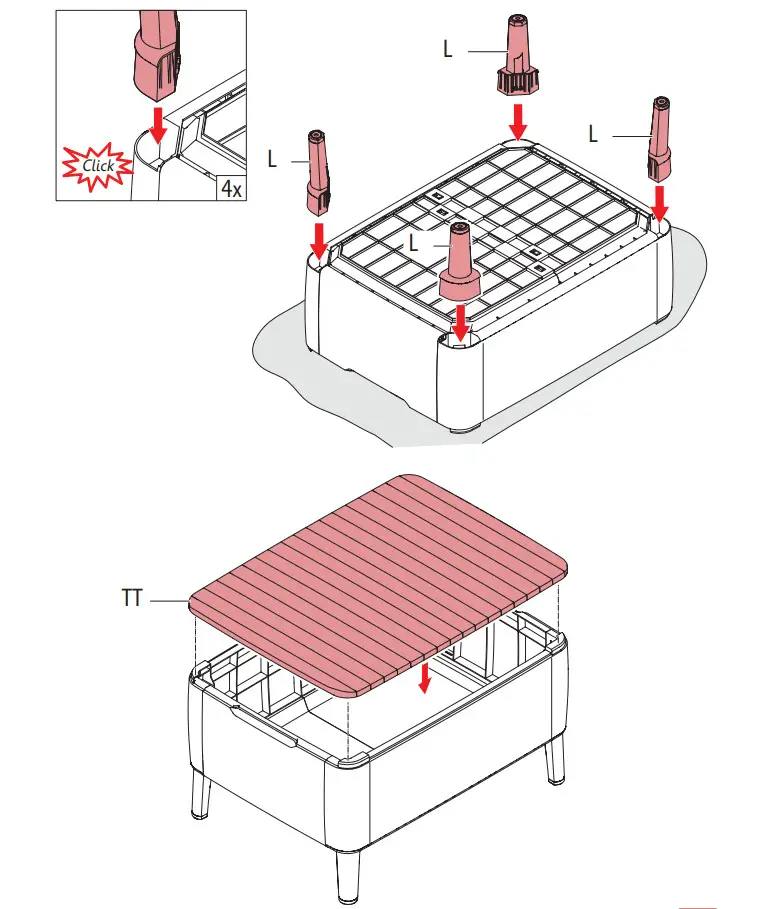 Click

4x

L

L

L

L

TT