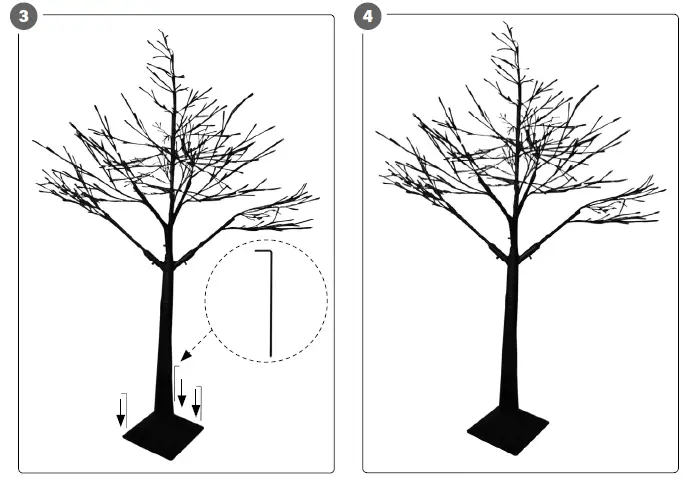 3

4