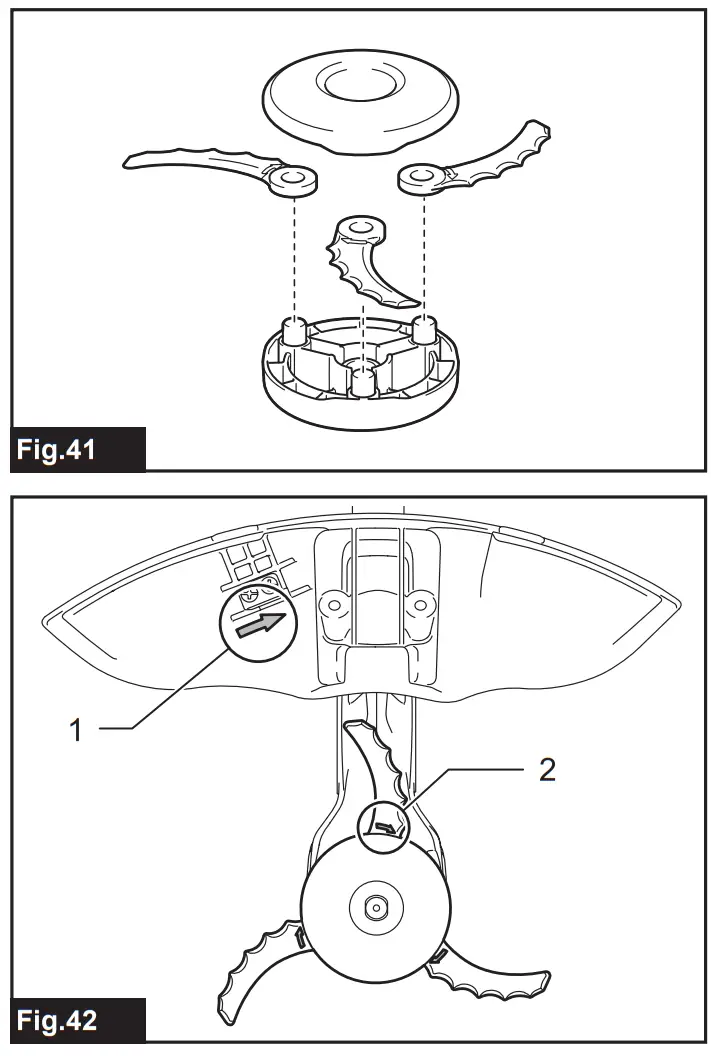 Fig.41

1

2

Fig.42