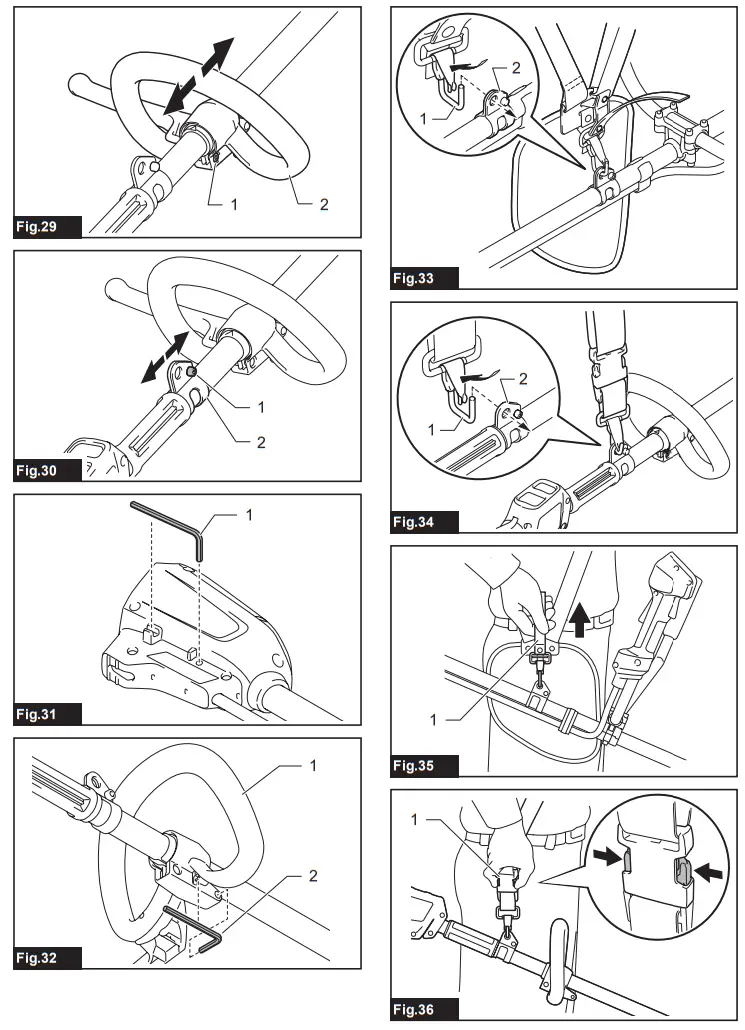 1 2
Fig.29

1 2
Fig.30

1
Fig.31

1 2
Fig.32

2 1
Fig.33

2 1
Fig.34

1
Fig.35

1
Fig.36