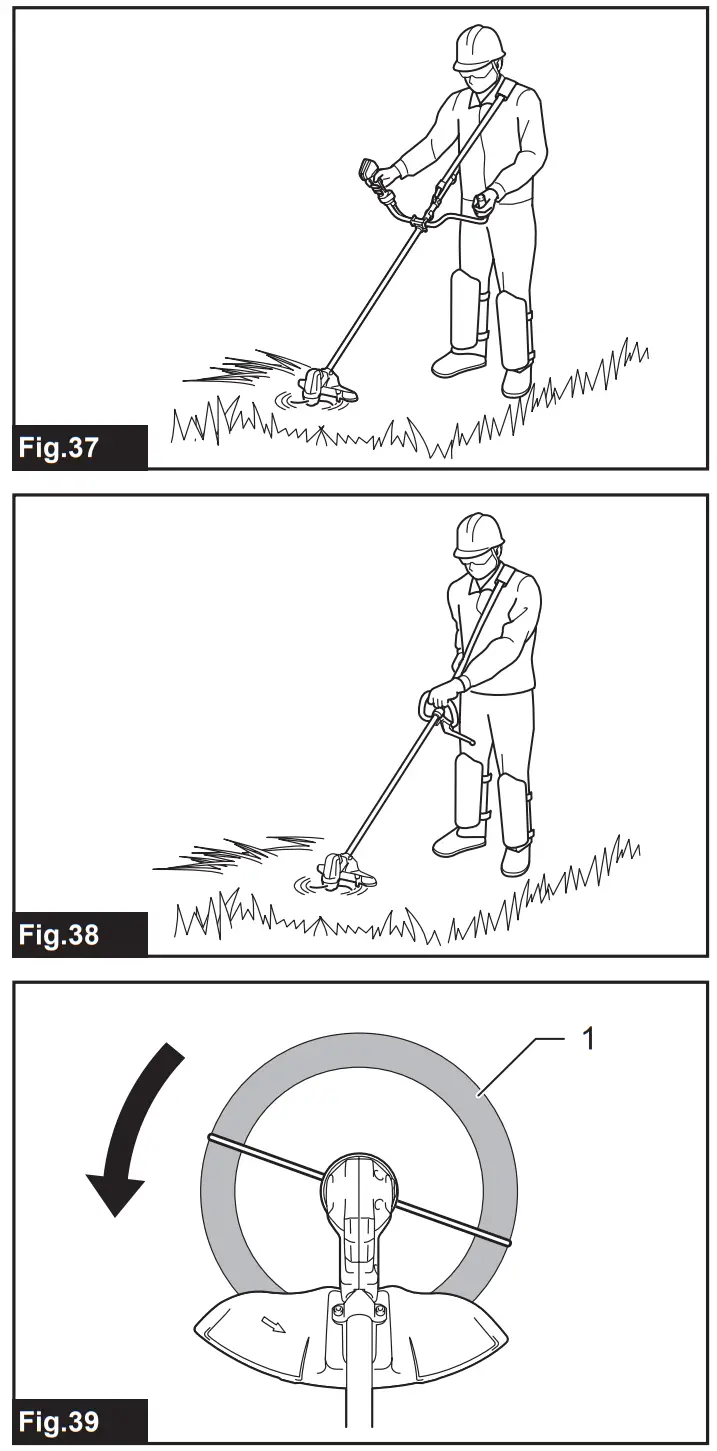 Fig.37

Fig.38

1

Fig.39