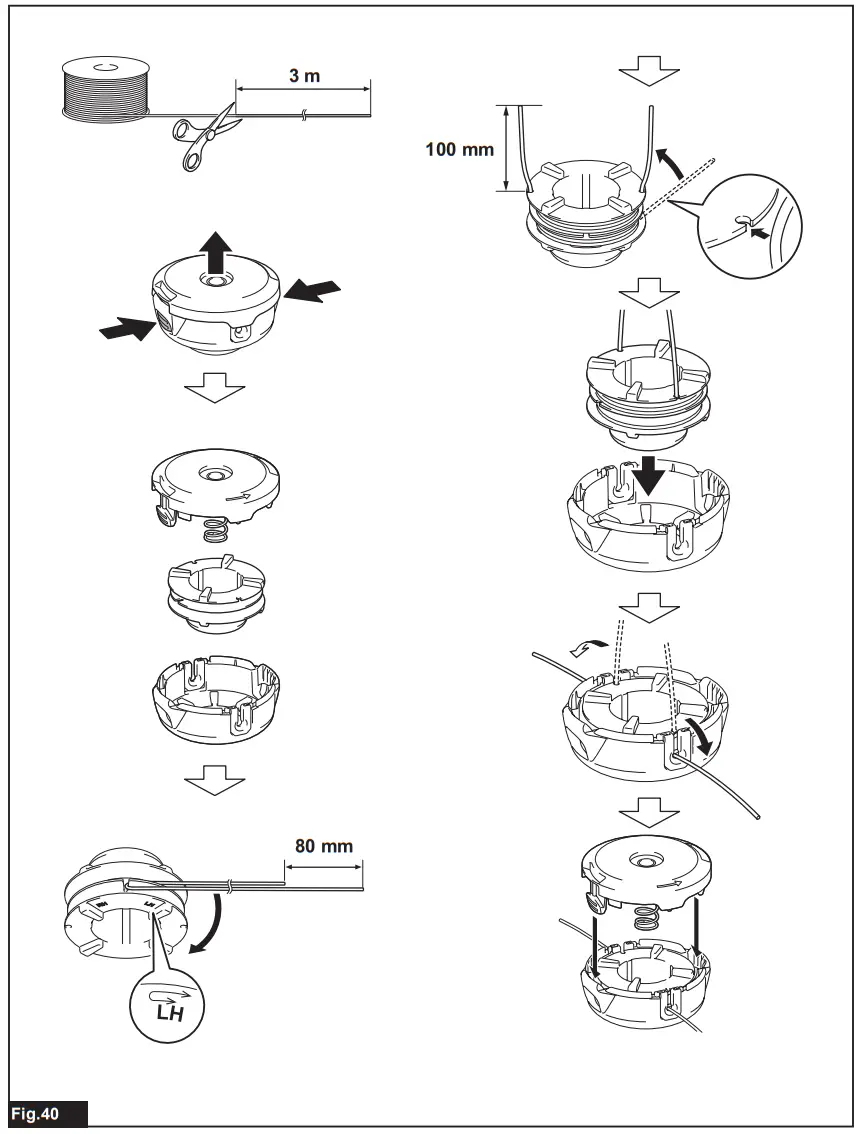 3 m

80 mm

LH

100 mm

Fig.40