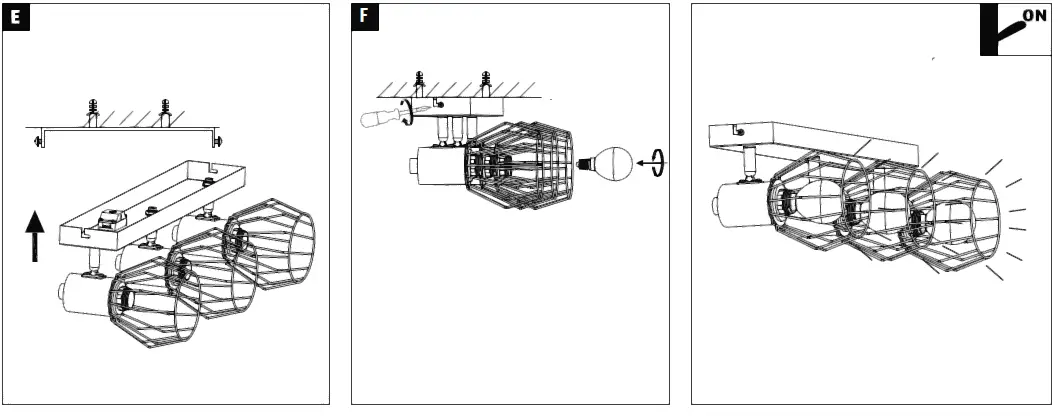 E

F

ON