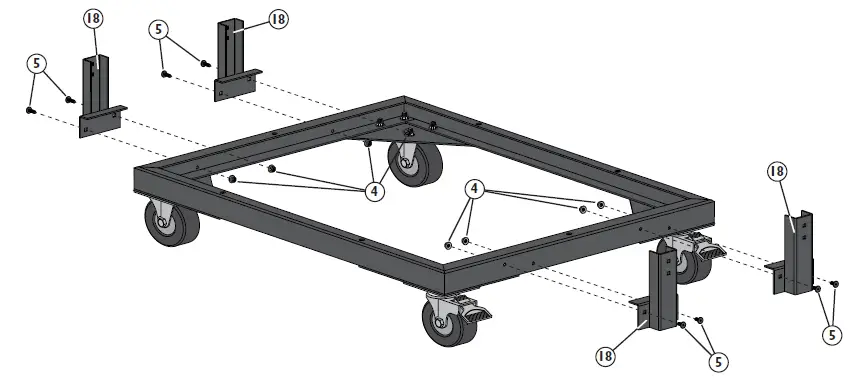 18
5
18
5
4
4
18
18
5
5