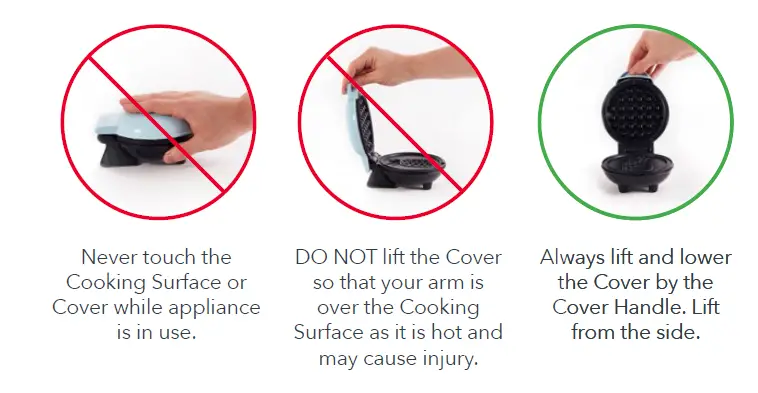 Never touch the Cooking Surface or Cover while appliance is in use.

DO NOT lift the Cover so that your arm is over the Cooking Surface as it is hot and may cause injury.

Always lift and lower the Cover by the Cover Handle. Lift from the side.