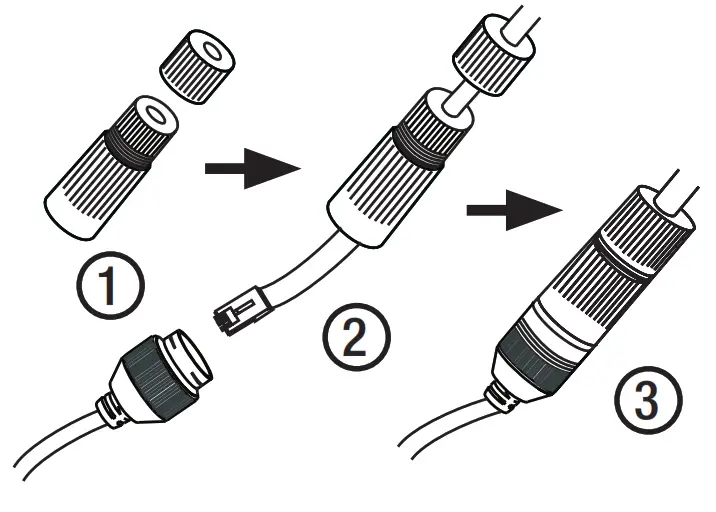 1

2

3