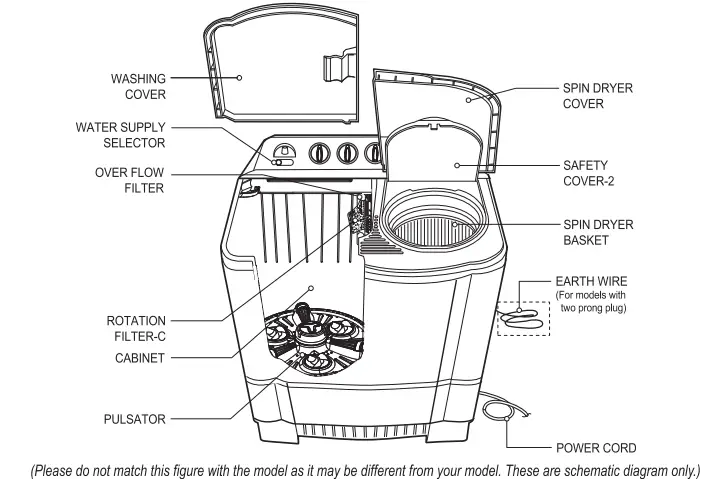 WASHING COVER

WATER SUPPLY SELECTOR

OVER FLOW FILTER

ROTATION FILTER-C

CABINET

PULSATOR

SPIN DRYER COVER

SAFETY COVER-2

SPIN DRYER BASKET

EARTH WIRE
(For models with two prong plug)

POWER CORD

(Please do not match this figure with the model as it may be different from your model. These are schematic diagram only.)