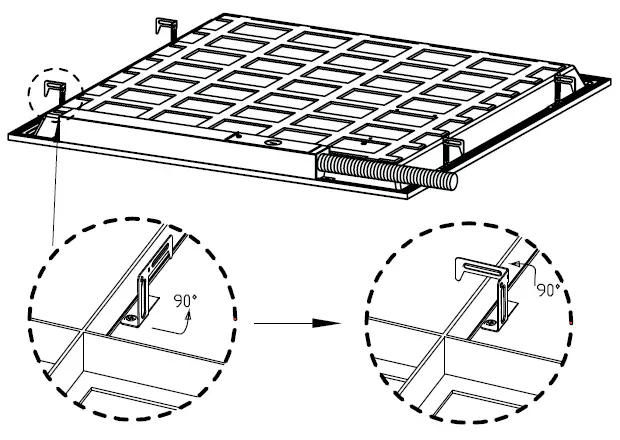 90°

90°