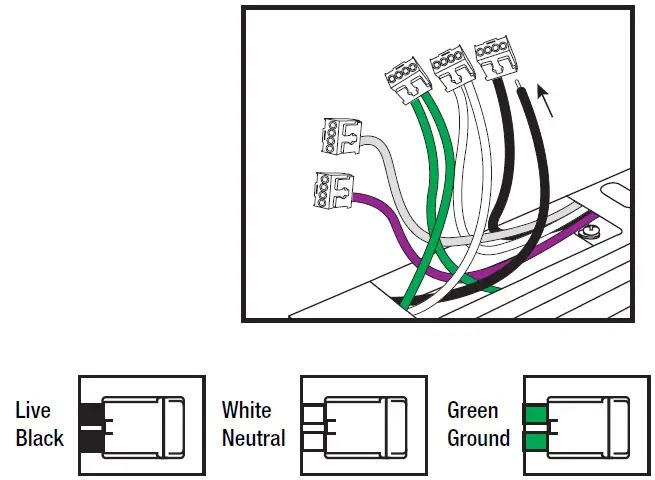 Live
Black

White
Neutral

Green
Ground