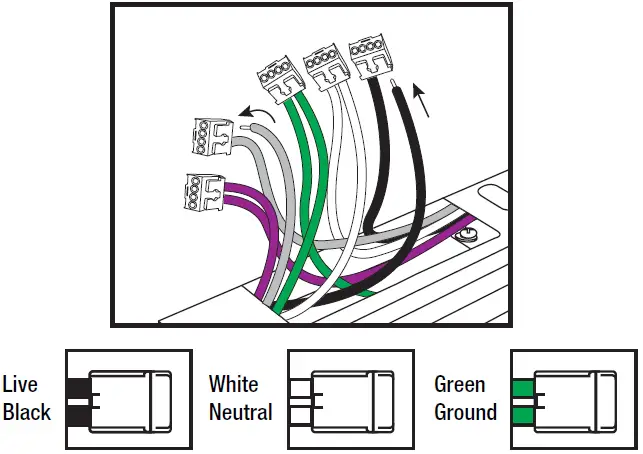 Live Black

White Neutral

Green Ground