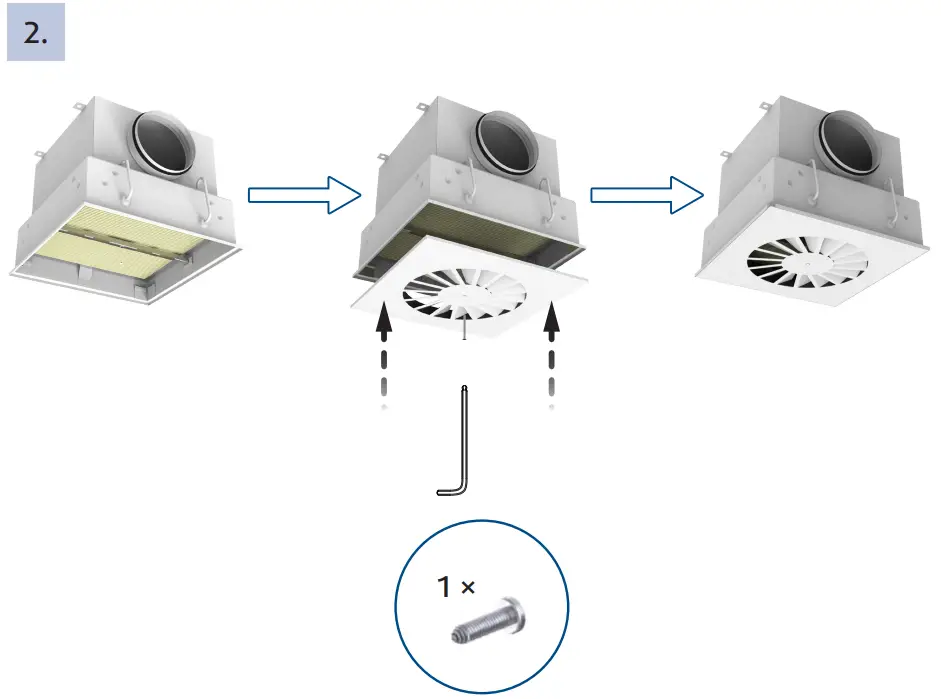 2.

1 ×