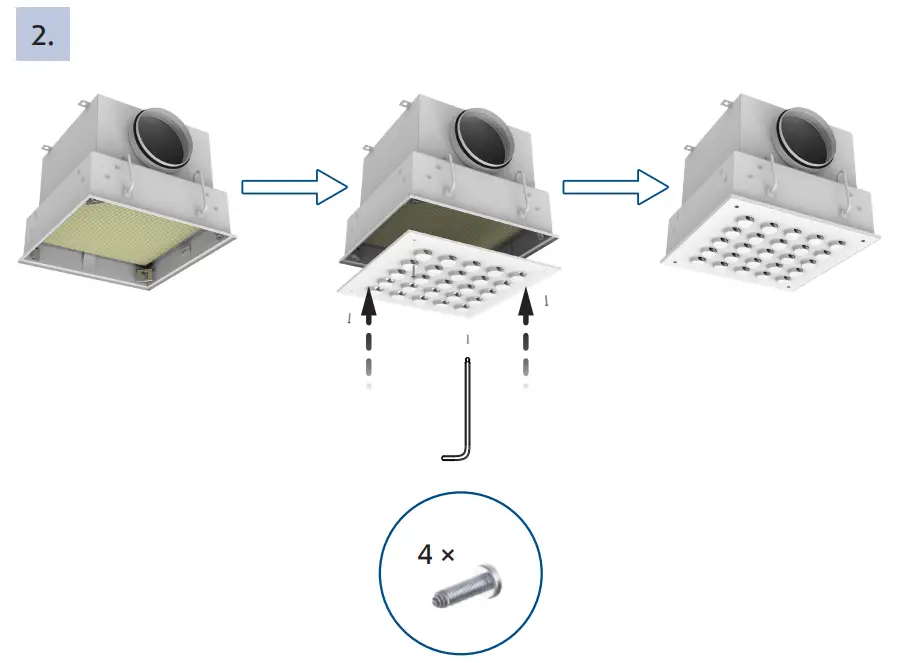 2.

4 ×