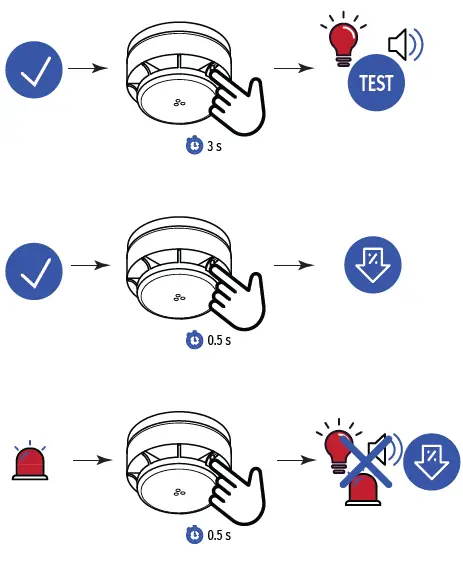 TEST

3 s

%

0.5 s

%

0.5 s