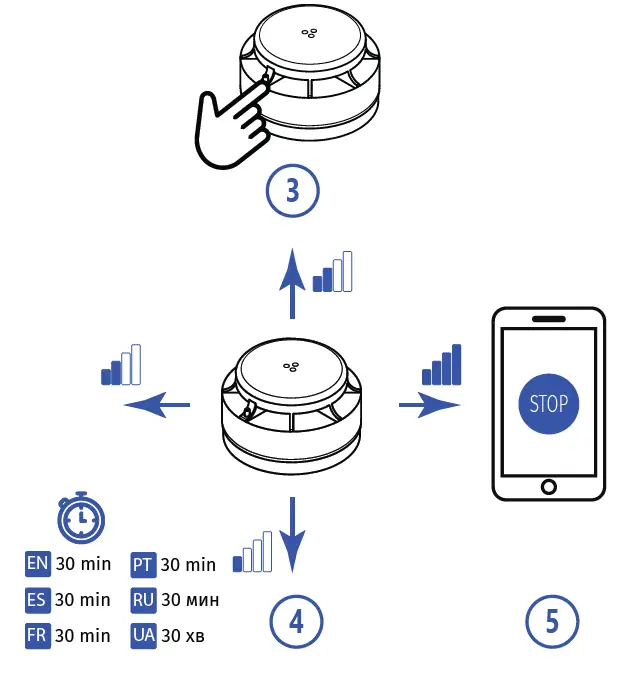 3

STOP

EN 30 min
ES 30 min
FR 30 min

PT 30 min
RU 30 мин
UA 30 хв

4

5