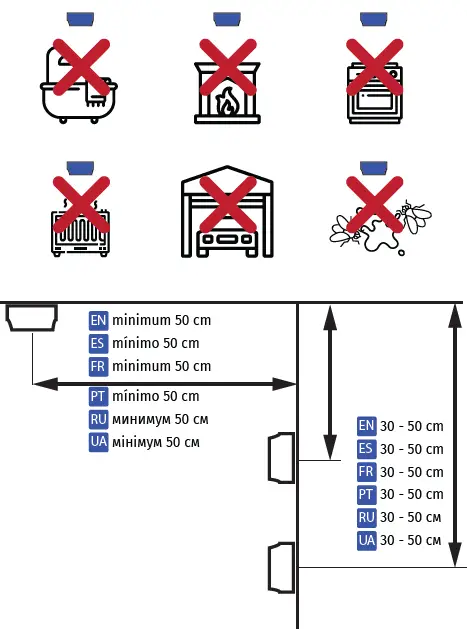 EN minimum 50 cm
ES mínimo 50 cm
FR minimum 50 cm
PT mínimo 50 cm
RU минимум 50 см
UA мінімум 50 см

EN 30 - 50 cm
ES 30 - 50 cm
FR 30 - 50 cm
PT 30 - 50 cm
RU 30 - 50 см
UA 30 - 50 см