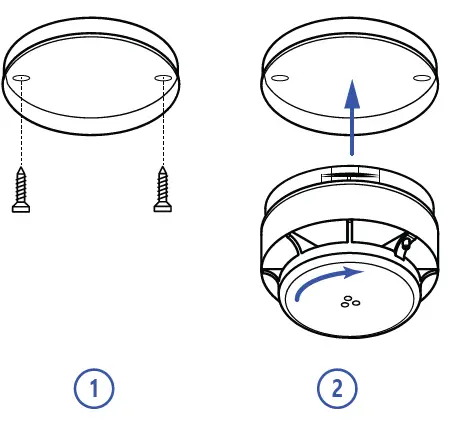 1

2