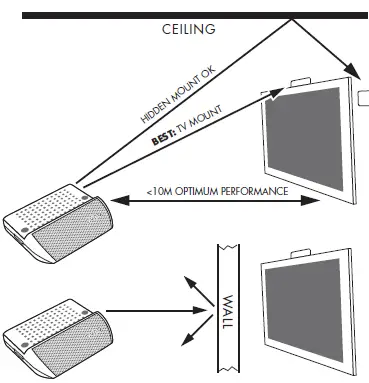 CEILING

HIDDEN MOUNT OK

BEST: TV MOUNT

<10M OPTIMUM PERFORMANCE

WALL