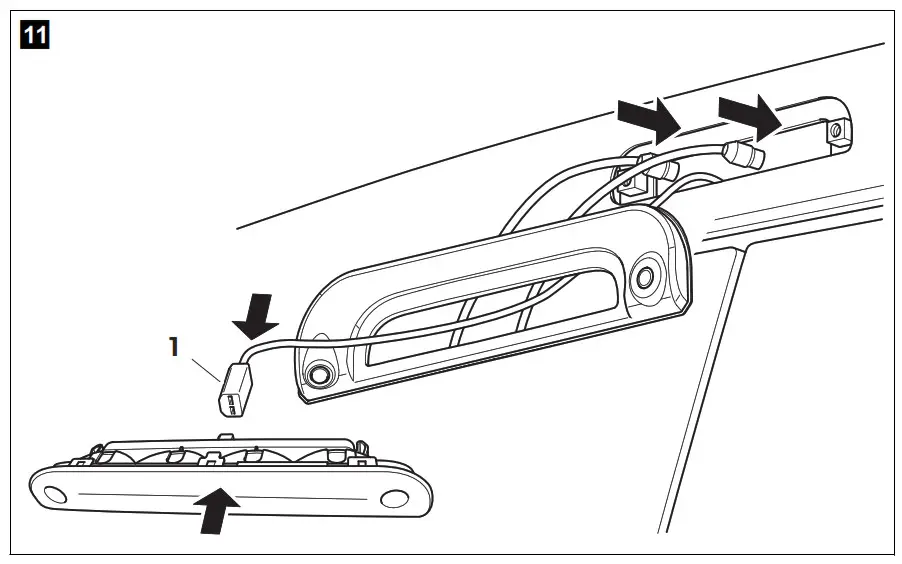 11

1