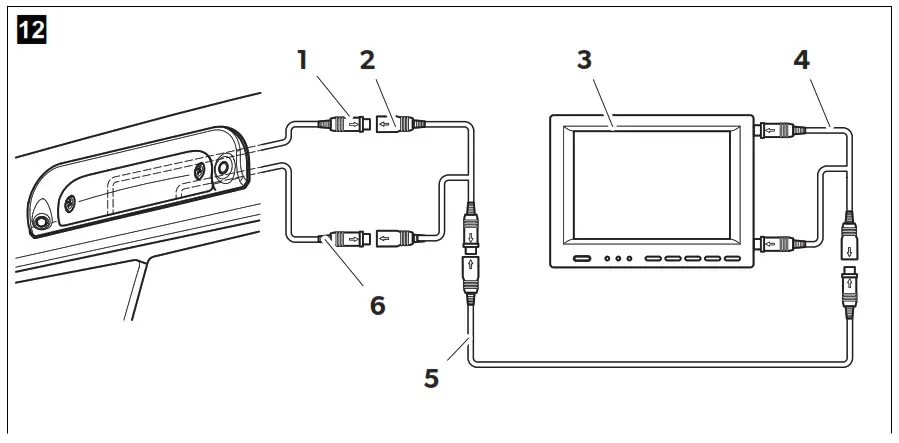 12

1
2
3
4
6
5