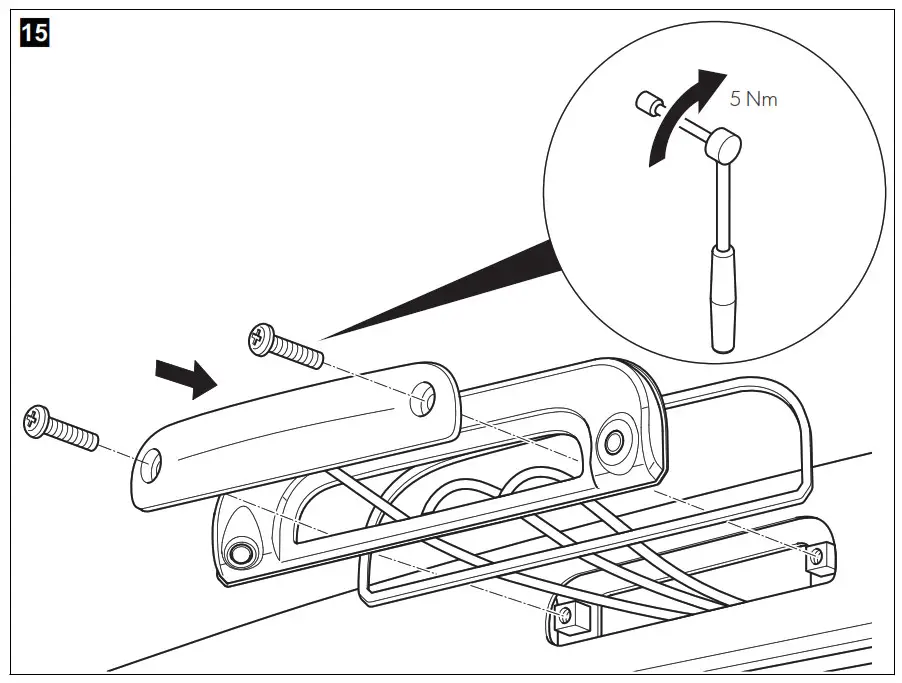 15

5 Nm