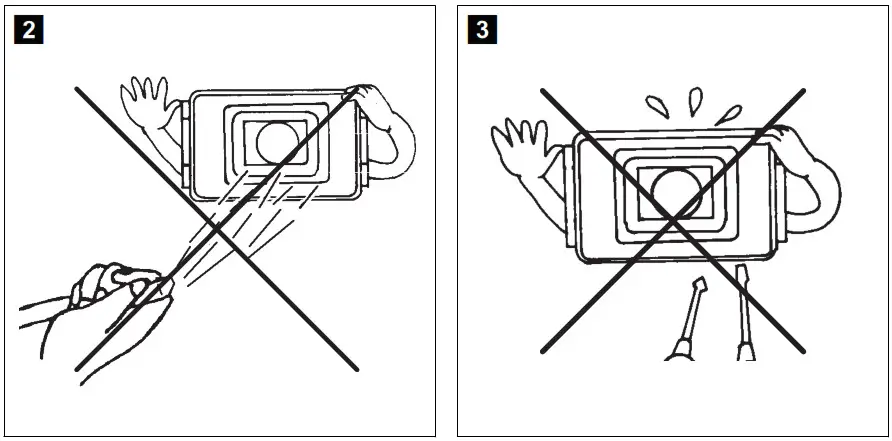 2

3