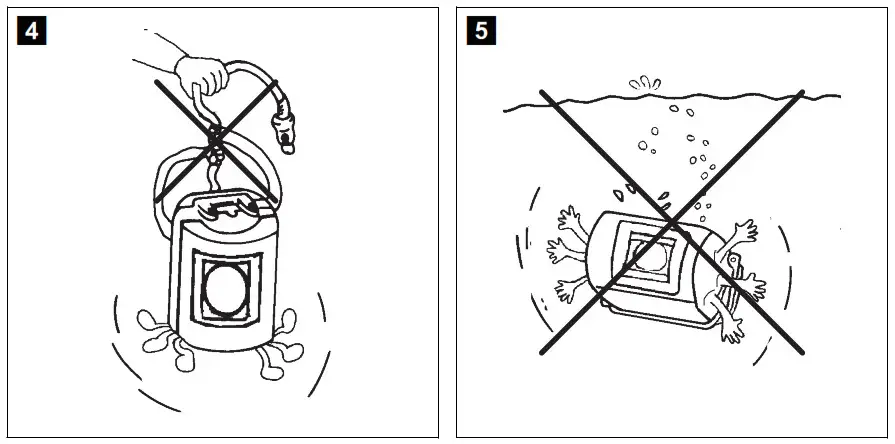 4

5