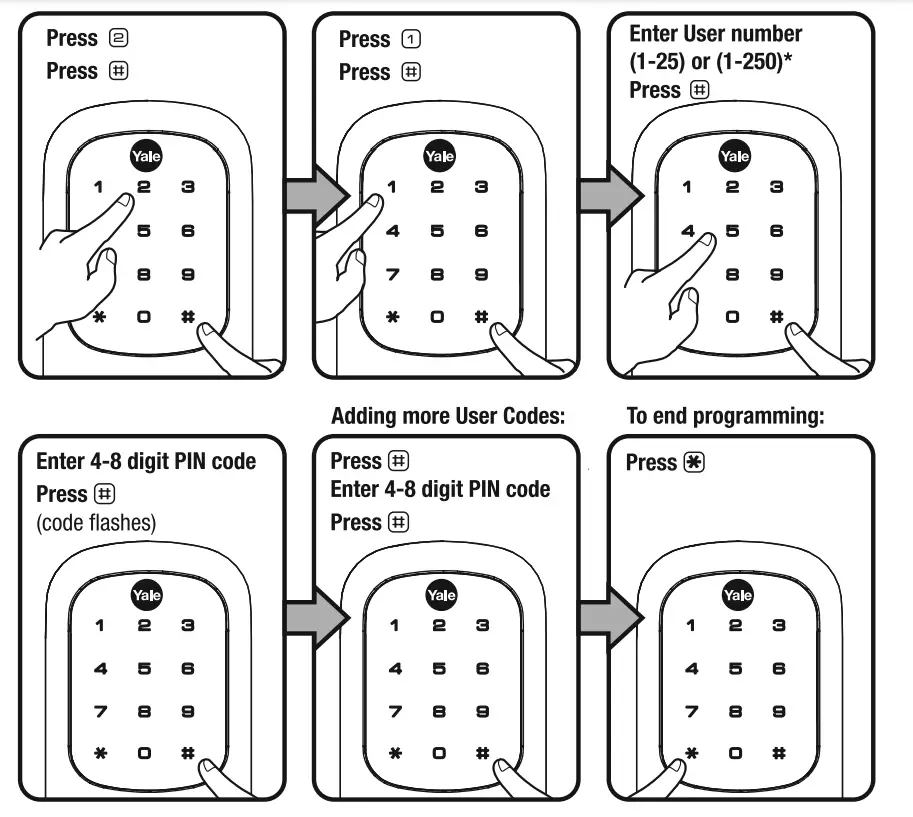 Press 2
Press #

Yale
1 2 3
5 6
8 9
* 0 #

Press 1
Press #

Yale
1 2 3
4 5 6
7 8 9
* 0 #

Enter User number (1-25) or (1-250)*
Press #

Yale
1 2 3
4 5 6
8 9
0 #

Enter 4-8 digit PIN code
Press #
(code flashes)

Yale
1 2 3
4 5 6
7 8 9
* 0 #

Adding more User Codes:

Press #
Enter 4-8 digit PIN code
Press #

Yale
1 2 3
4 5 6
7 8 9
* 0 #

To end programming:

Press *

Yale
1 2 3
4 5 6
7 8 9
* 0 #