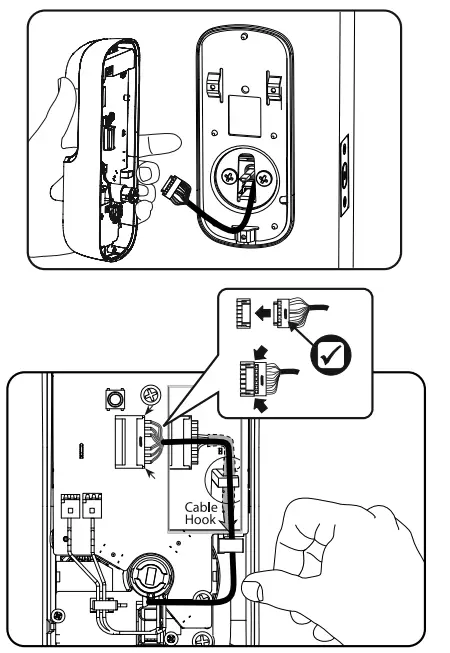 Cable Hook