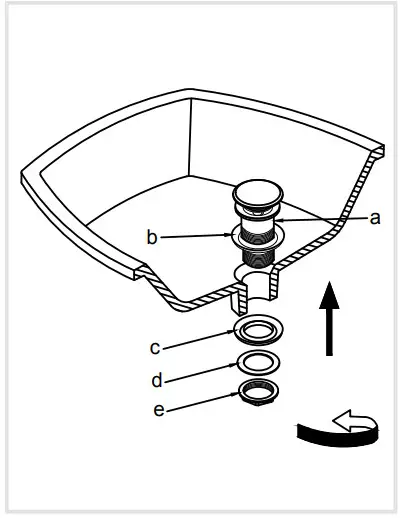 a
b
c
d
e