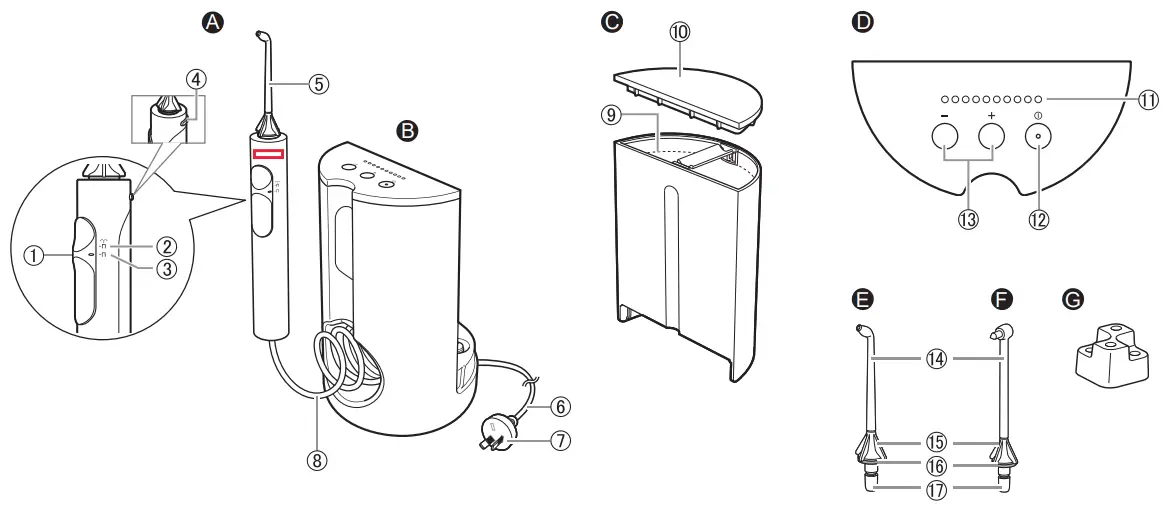 A
④
⑤
①
②
③
B
⑥
⑦
⑧
C
⑩
⑨
D
⑪
−
+
⑬
⑫
E
F
G
⑭
⑮
⑯
⑰