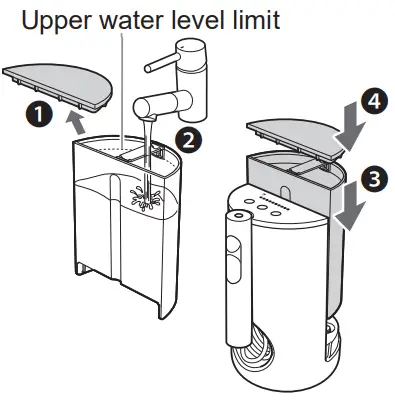 Upper water level limit

1

2

4

3