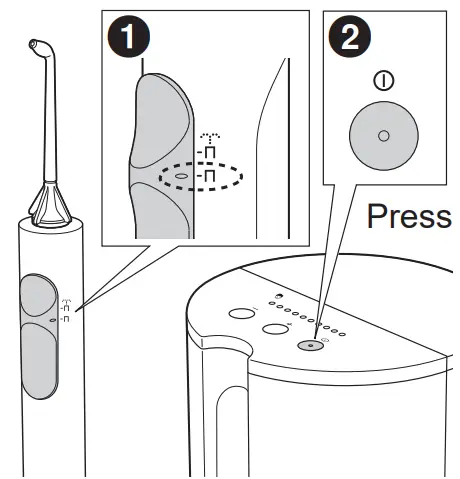 1

2

Press