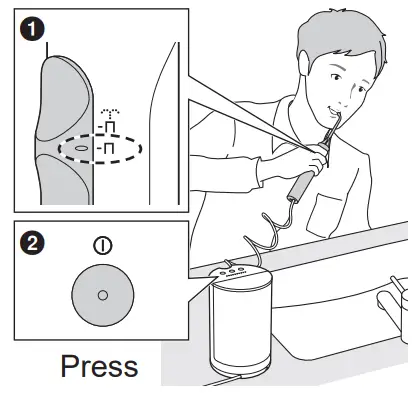 1

2

Press