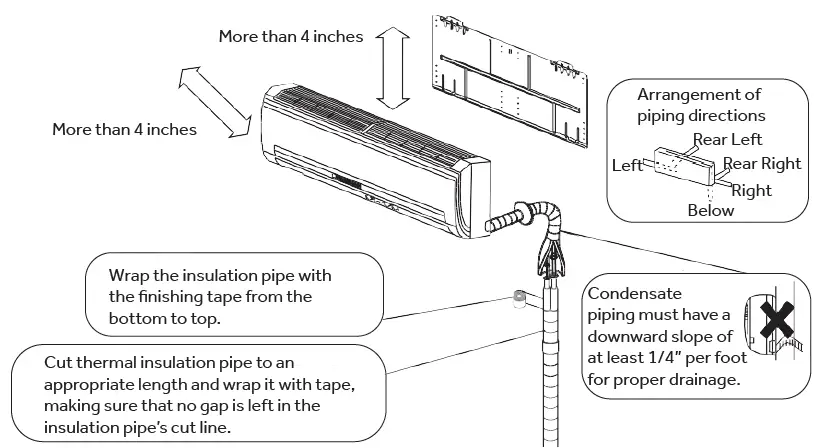 More than 4 inches

More than 4 inches

Arrangement of piping directions

Rear Left
Left
Rear Right
Right
Below

Wrap the insulation pipe with the finishing tape from the bottom to top.

Cut thermal insulation pipe to an appropriate length and wrap it with tape, making sure that no gap is left in the insulation pipe's cut line.

Condensate piping must have a downward slope of at least 1/4" per foot for proper drainage.