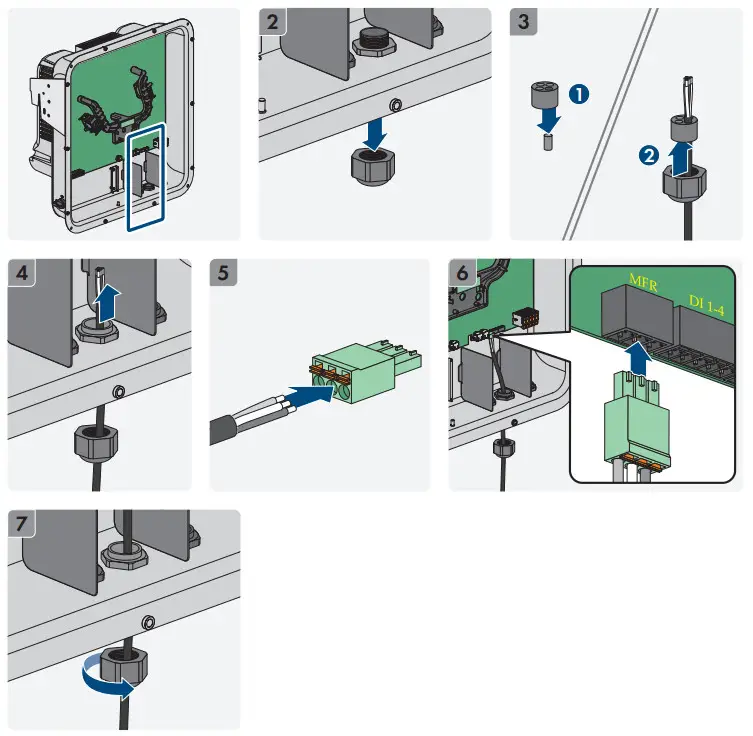 2

3

1

2

4

5

6

MFR

DI 1-4

7