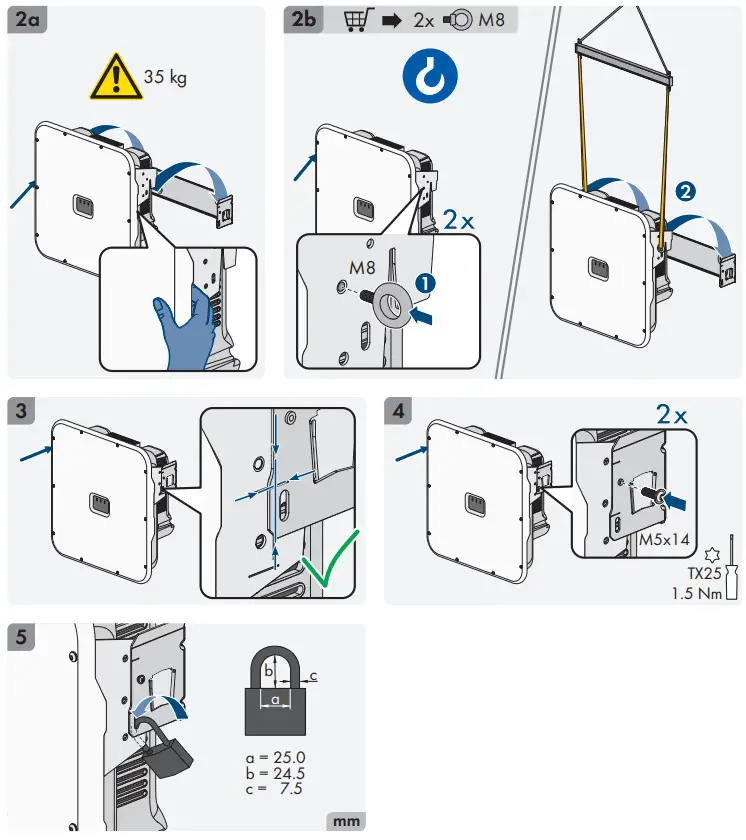 2a

35 kg

2b

2x M8

2x

M8

1

2

3

4

2x

M5x14

TX25
1.5 Nm

5

b
c
a

a = 25.0
b = 24.5
c = 7.5

mm