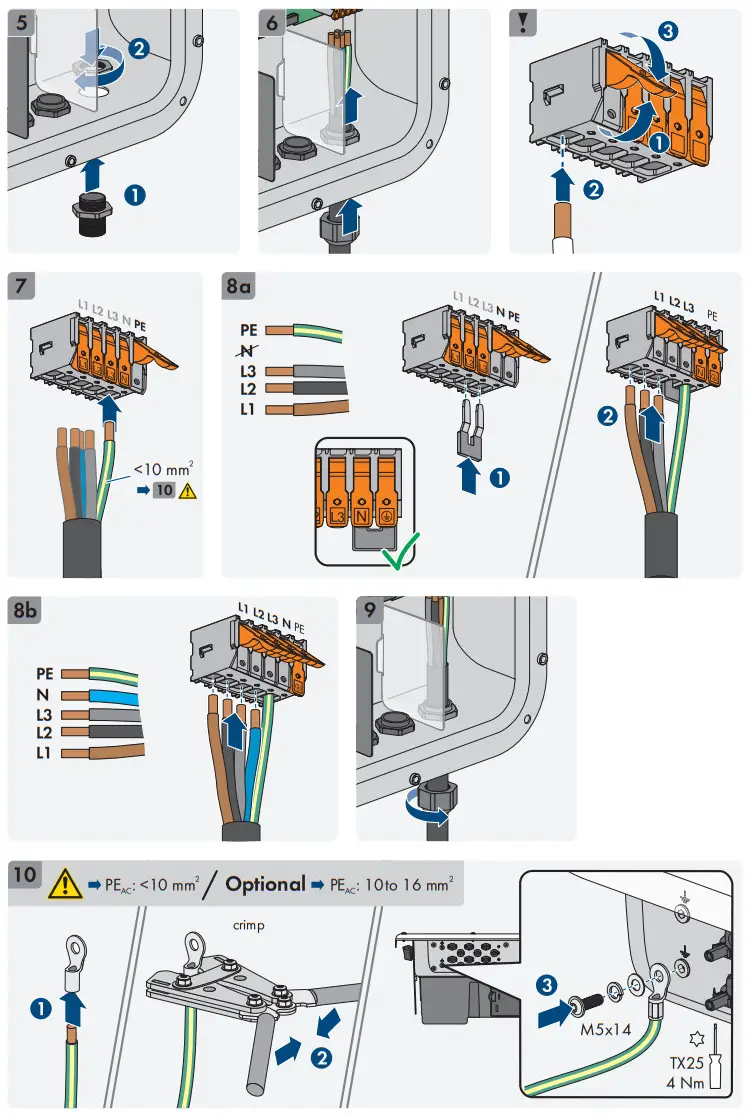 5
2
1

6

!
3
1
2

7
L1 L2 L3 N PE
<10 mm$^2$
➡ 10 ⚠

8a
PE
N
L3
L2
L1
L1 L2 L3 N PE
1
L3 N
L1 L2 L3 PE
2

8b
PE
N
L3
L2
L1
L1 L2 L3 N PE

9

10 ⚠ ➡ PE$_{AC}$: <10 mm$^2$ / Optional ➡ PE$_{AC}$: 10to 16 mm$^2$
1
crimp
2
3
M5x14
TX25
4 Nm