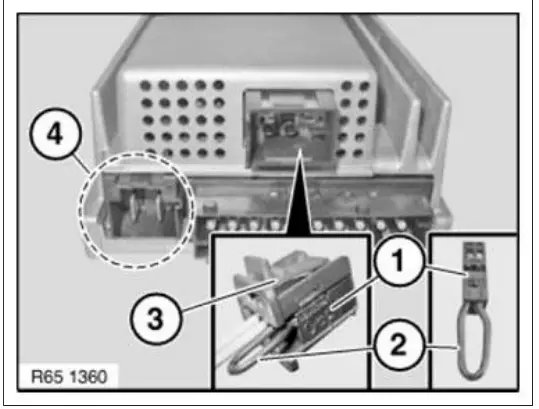 4
1
3
2
R65 1360