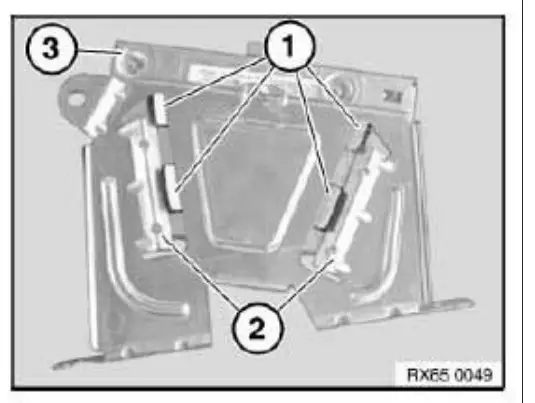 3
1
2
RX65 0049