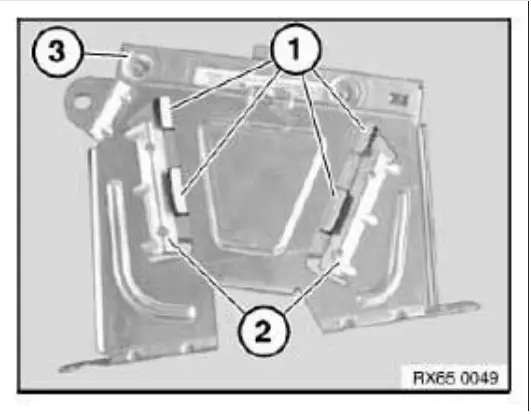 3
1
2
RX65 0049